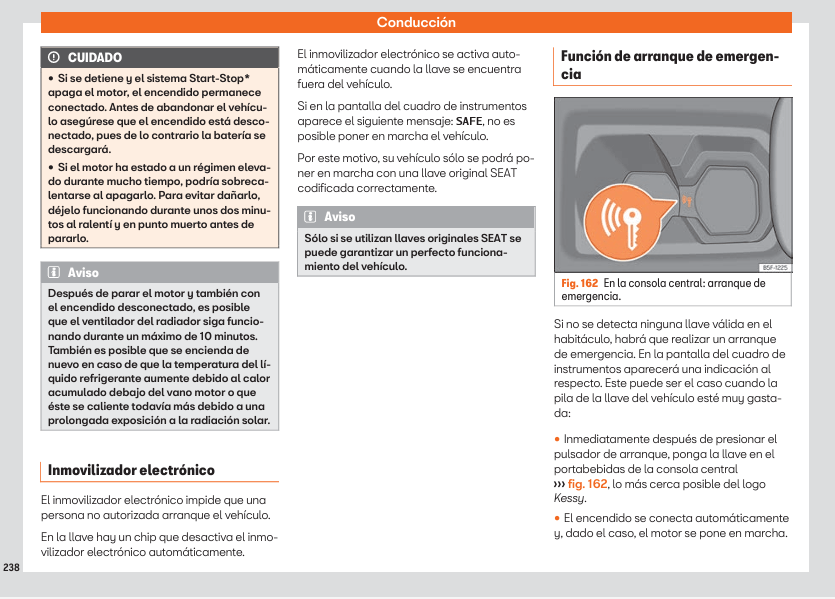 Conducción

CUIDADO

• Si se detiene y el sistema Start-Stop* apaga el motor, el encendido permanece conectado. Antes de abandonar el vehículo asegúrese que el encendido está desconectado, pues de lo contrario la batería se descargará.

• Si el motor ha estado a un régimen elevado durante mucho tiempo, podría sobrecalentarse al apagarlo. Para evitar dañarlo, déjelo funcionando durante unos dos minutos al ralentí y en punto muerto antes de pararlo.

Aviso

Después de parar el motor y también con el encendido desconectado, es posible que el ventilador del radiador siga funcionando durante un máximo de 10 minutos. También es posible que se encienda de nuevo en caso de que la temperatura del líquido refrigerante aumente debido al calor acumulado debajo del vano motor o que éste se caliente todavía más debido a una prolongada exposición a la radiación solar.

Inmovilizador electrónico

El inmovilizador electrónico impide que una persona no autorizada arranque el vehículo.

En la llave hay un chip que desactiva el inmovilizador electrónico automáticamente.

El inmovilizador electrónico se activa automáticamente cuando la llave se encuentra fuera del vehículo.

Si en la pantalla del cuadro de instrumentos aparece el siguiente mensaje: SAFE, no es posible poner en marcha el vehículo.

Por este motivo, su vehículo sólo se podrá poner en marcha con una llave original SEAT codificada correctamente.

Aviso

Sólo si se utilizan llaves originales SEAT se puede garantizar un perfecto funcionamiento del vehículo.

Función de arranque de emergencia

B5F-1225

Fig. 162 En la consola central: arranque de emergencia.

Si no se detecta ninguna llave válida en el habitáculo, habrá que realizar un arranque de emergencia. En la pantalla del cuadro de instrumentos aparecerá una indicación al respecto. Este puede ser el caso cuando la pila de la llave del vehículo esté muy gastada:

• Inmediatamente después de presionar el pulsador de arranque, ponga la llave en el portabebidas de la consola central ››› fig. 162, lo más cerca posible del logo Kessy.

• El encendido se conecta automáticamente y, dado el caso, el motor se pone en marcha.

238