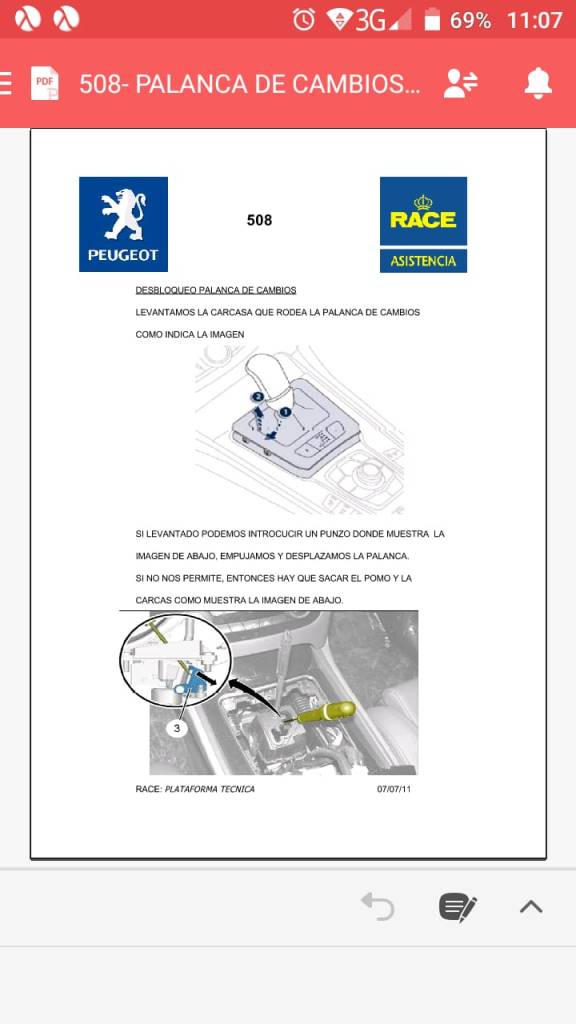 3G 69% 11:07

PDF 508- PALANCA DE CAMBIOS...

PEUGEOT

508

RACE
ASISTENCIA

DESBLOQUEO PALANCA DE CAMBIOS

LEVANTAMOS LA CARCASA QUE RODEA LA PALANCA DE CAMBIOS COMO INDICA LA IMAGEN

2 1

SI LEVANTADO PODEMOS INTROCUCIR UN PUNZO DONDE MUESTRA LA IMAGEN DE ABAJO, EMPUJAMOS Y DESPLAZAMOS LA PALANCA.

SI NO NOS PERMITE, ENTONCES HAY QUE SACAR EL POMO Y LA CARCAS COMO MUESTRA LA IMAGEN DE ABAJO.

3

RACE: PLATAFORMA TECNICA 07/07/11