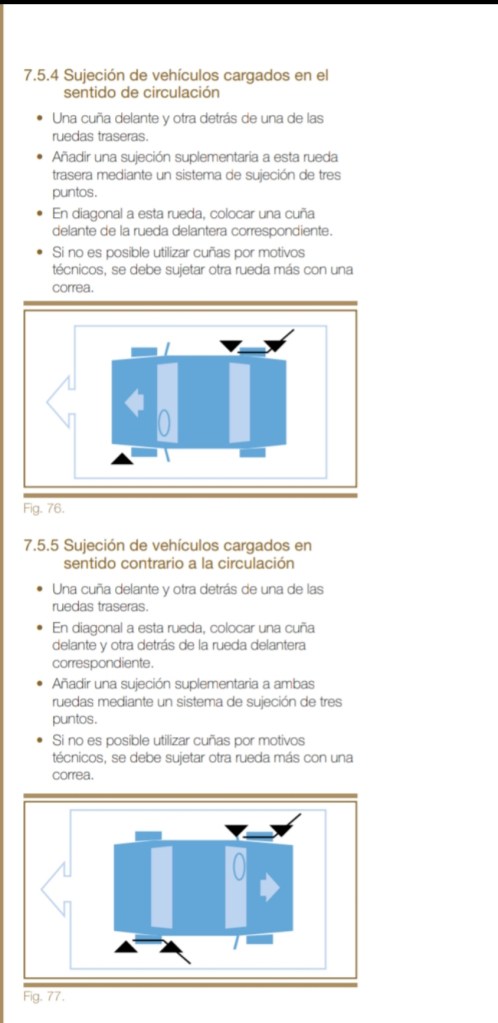 7.5.4 Sujeción de vehículos cargados en el sentido de circulación

• Una cuña delante y otra detrás de una de las ruedas traseras.
• Añadir una sujeción suplementaria a esta rueda trasera mediante un sistema de sujeción de tres puntos.
• En diagonal a esta rueda, colocar una cuña delante de la rueda delantera correspondiente.
• Si no es posible utilizar cuñas por motivos técnicos, se debe sujetar otra rueda más con una correa.

Fig. 76.

7.5.5 Sujeción de vehículos cargados en sentido contrario a la circulación

• Una cuña delante y otra detrás de una de las ruedas traseras.
• En diagonal a esta rueda, colocar una cuña delante y otra detrás de la rueda delantera correspondiente.
• Añadir una sujeción suplementaria a ambas ruedas mediante un sistema de sujeción de tres puntos.
• Si no es posible utilizar cuñas por motivos técnicos, se debe sujetar otra rueda más con una correa.

Fig. 77.