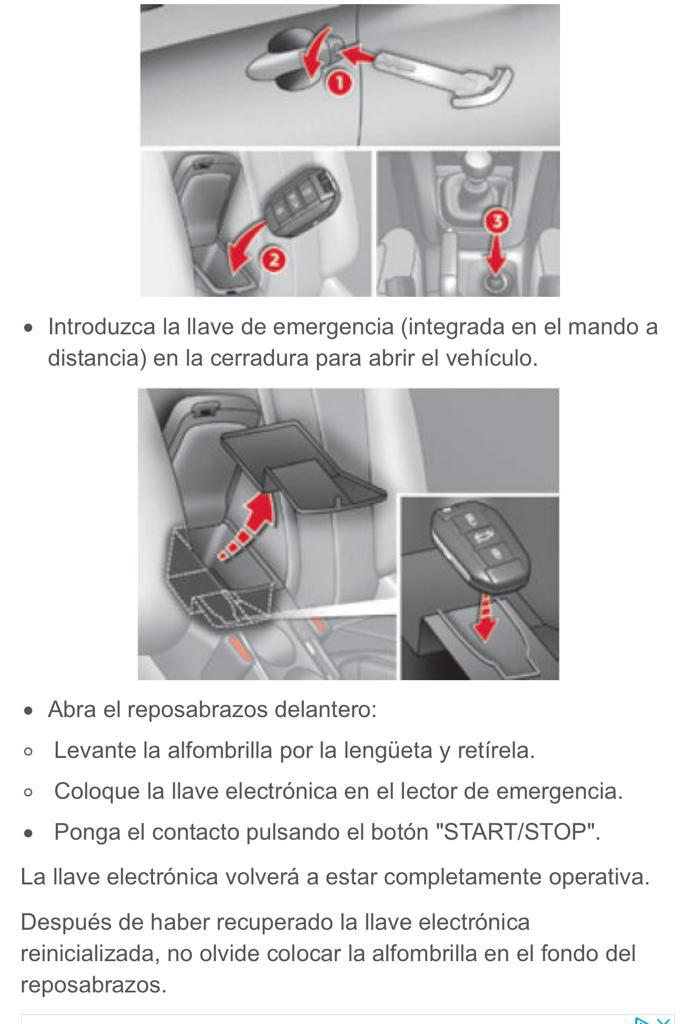 1

2

3

• Introduzca la llave de emergencia (integrada en el mando a distancia) en la cerradura para abrir el vehículo.

• Abra el reposabrazos delantero:

◦ Levante la alfombrilla por la lengüeta y retírela.

◦ Coloque la llave electrónica en el lector de emergencia.

• Ponga el contacto pulsando el botón "START/STOP".

La llave electrónica volverá a estar completamente operativa.

Después de haber recuperado la llave electrónica reinicializada, no olvide colocar la alfombrilla en el fondo del reposabrazos.