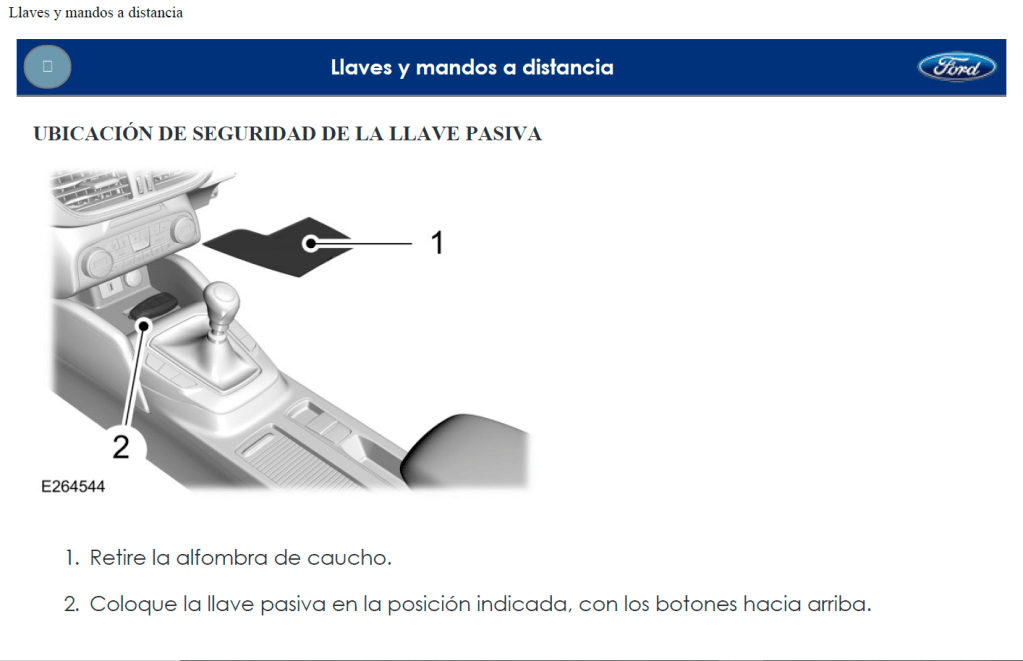 Llaves y mandos a distancia

Llaves y mandos a distancia

Ford

UBICACIÓN DE SEGURIDAD DE LA LLAVE PASIVA

1

2

E264544

1. Retire la alfombra de caucho.

2. Coloque la llave pasiva en la posición indicada, con los botones hacia arriba.